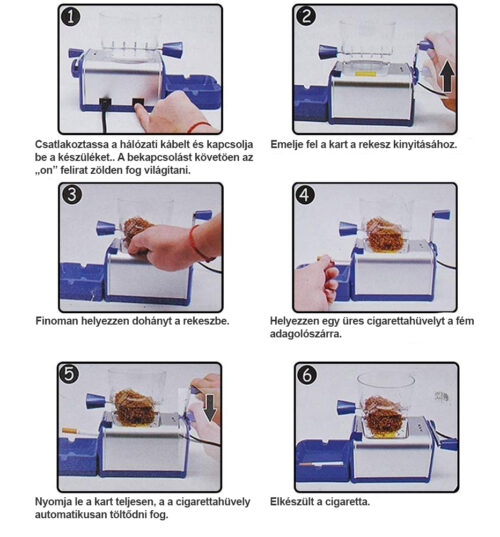 1

Csatlakoztassa a hálózati kábelt és kapcsolja be a készüléket.. A bekapcsolást követően az „on" felirat zölden fog világítani.

2

Emelje fel a kart a rekesz kinyitásához.

3

Finoman helyezzen dohányt a rekeszbe.

4

Helyezzen egy üres cigarettahüvelyt a fém adagolószárra.

5

Nyomja le a kart teljesen, a a cigarettahüvely automatikusan töltődni fog.

6

Elkészült a cigaretta.